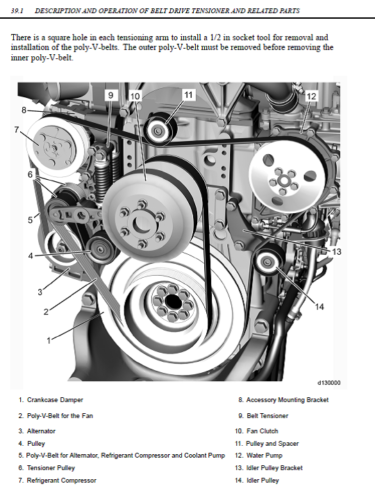 39.1 DESCRIPTION AND OPERATION OF BELT DRIVE TENSIONER AND RELATED PARTS

There is a square hole in each tensioning arm to install a 1/2 in socket tool for removal and installation of the poly-V-belts. The outer poly-V-belt must be removed before removing the inner poly-V-belt.

9
10
11
12
8
7
6
5
4
3
2
1
13
14
d130000

1. Crankcase Damper
2. Poly-V-Belt for the Fan
3. Alternator
4. Pulley
5. Poly-V-Belt for Alternator, Refrigerant Compressor and Coolant Pump
6. Tensioner Pulley
7. Refrigerant Compressor

8. Accessory Mounting Bracket
9. Belt Tensioner
10. Fan Clutch
11. Pulley and Spacer
12. Water Pump
13. Idler Pulley Bracket
14. Idler Pulley