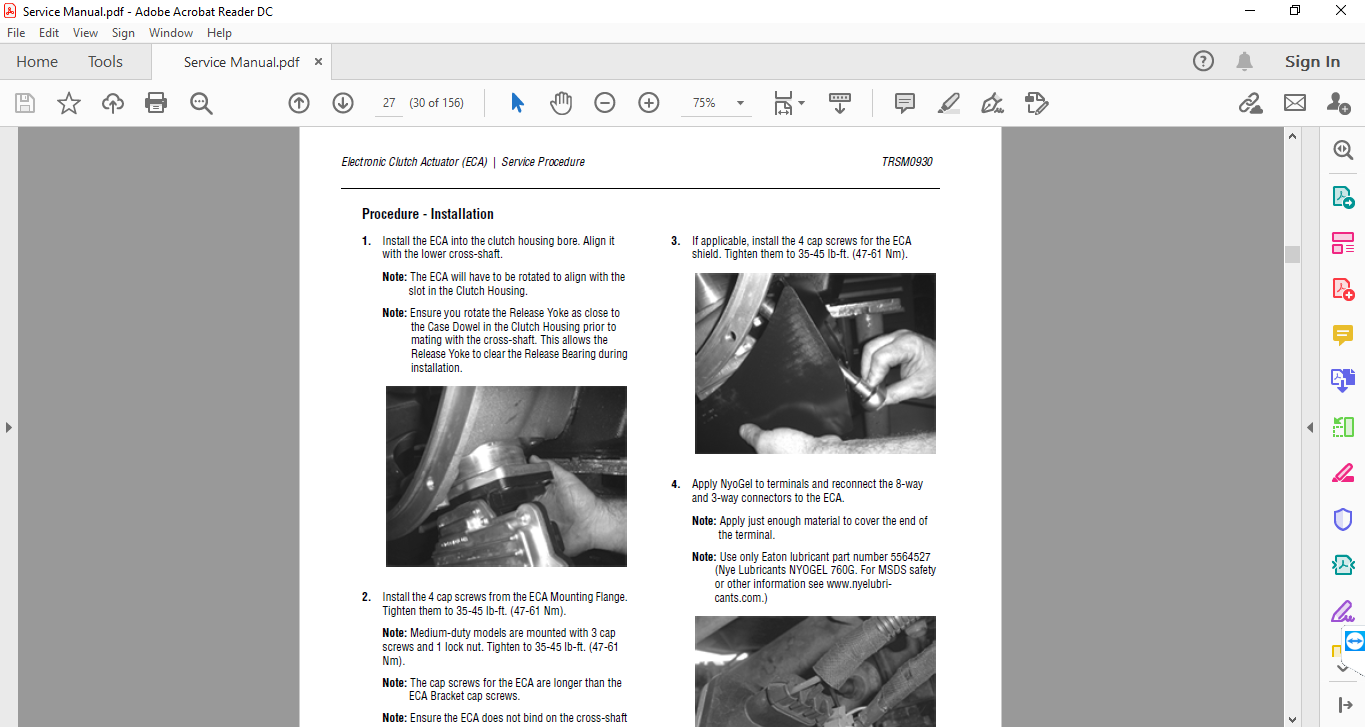 Service Manual.pdf - Adobe Acrobat Reader DC

File Edit View Sign Window Help

Home Tools Service Manual.pdf ×

Sign In

27 (30 of 156) 75%

Electronic Clutch Actuator (ECA) | Service Procedure TRSM0930

Procedure - Installation

1. Install the ECA into the clutch housing bore. Align it with the lower cross-shaft.

Note: The ECA will have to be rotated to align with the slot in the Clutch Housing.

Note: Ensure you rotate the Release Yoke as close to the Case Dowel in the Clutch Housing prior to mating with the cross-shaft. This allows the Release Yoke to clear the Release Bearing during installation.

2. Install the 4 cap screws from the ECA Mounting Flange. Tighten them to 35-45 lb-ft. (47-61 Nm).

Note: Medium-duty models are mounted with 3 cap screws and 1 lock nut. Tighten to 35-45 lb-ft. (47-61 Nm).

Note: The cap screws for the ECA are longer than the ECA Bracket cap screws.

Note: Ensure the ECA does not bind on the cross-shaft

3. If applicable, install the 4 cap screws for the ECA shield. Tighten them to 35-45 lb-ft. (47-61 Nm).

4. Apply NyoGel to terminals and reconnect the 8-way and 3-way connectors to the ECA.

Note: Apply just enough material to cover the end of the terminal.

Note: Use only Eaton lubricant part number 5564527 (Nye Lubricants NYOGEL 760G. For MSDS safety or other information see www.nyelubricants.com.)