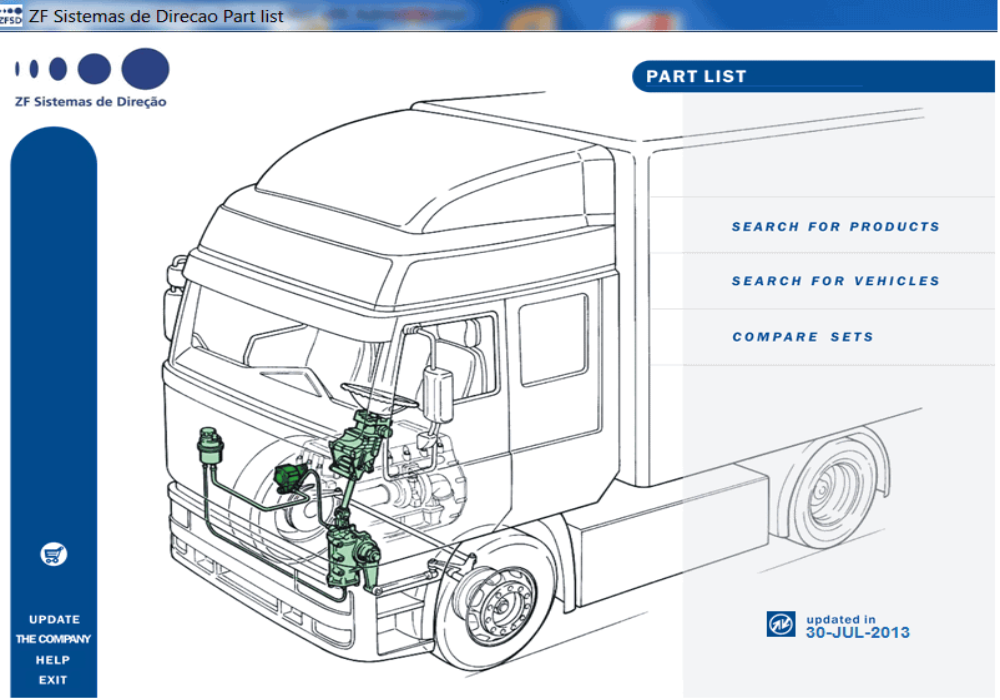 ZFSD ZF Sistemas de Direcao Part list

ZF Sistemas de Direção

PART LIST

SEARCH FOR PRODUCTS

SEARCH FOR VEHICLES

COMPARE SETS

UPDATE
THE COMPANY
HELP
EXIT

updated in
30-JUL-2013