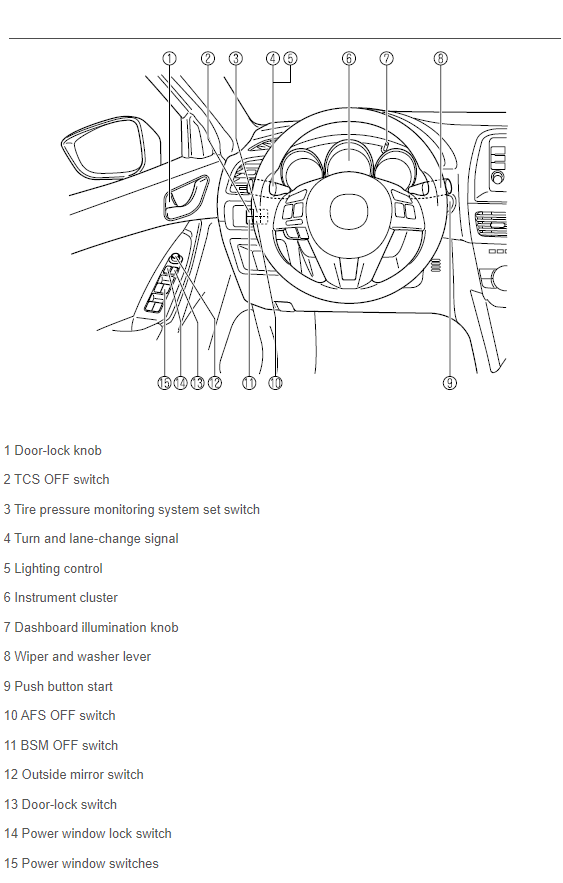 1 2 3 4 5 6 7 8

15 14 13 12 11 10 9

1 Door-lock knob

2 TCS OFF switch

3 Tire pressure monitoring system set switch

4 Turn and lane-change signal

5 Lighting control

6 Instrument cluster

7 Dashboard illumination knob

8 Wiper and washer lever

9 Push button start

10 AFS OFF switch

11 BSM OFF switch

12 Outside mirror switch

13 Door-lock switch

14 Power window lock switch

15 Power window switches