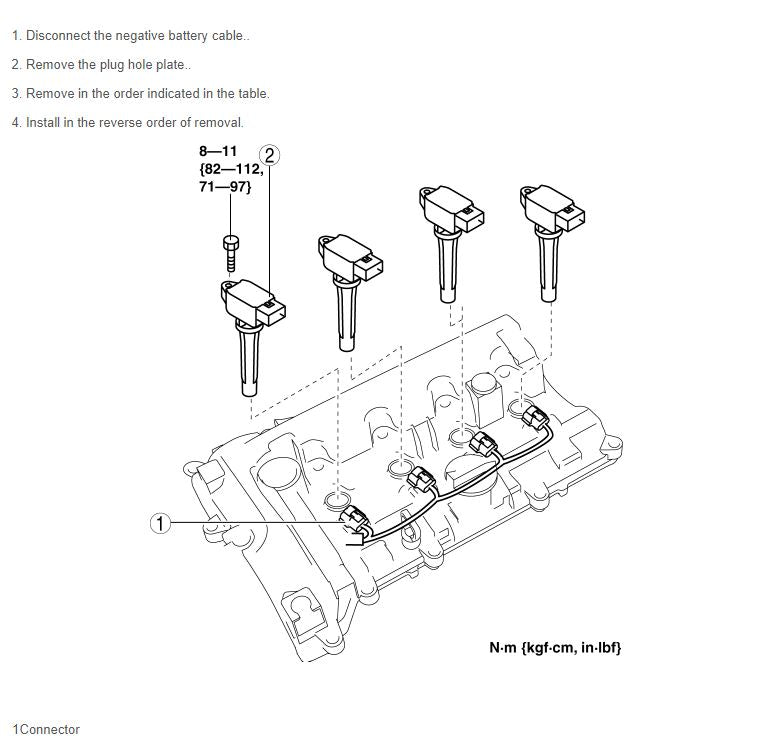 1. Disconnect the negative battery cable..

2. Remove the plug hole plate..

3. Remove in the order indicated in the table.

4. Install in the reverse order of removal.

8—11
{82—112,
71—97}

2

1

N·m {kgf·cm, in·lbf}

1Connector