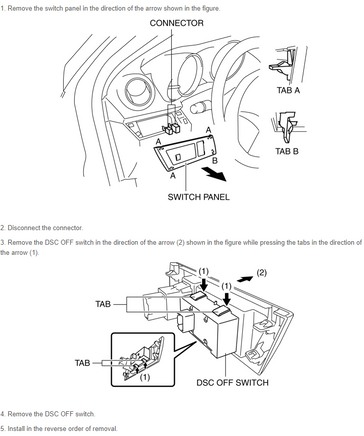 1. Remove the switch panel in the direction of the arrow shown in the figure.

CONNECTOR

TAB A

TAB B

A

A

B

A

SWITCH PANEL

2. Disconnect the connector.

3. Remove the DSC OFF switch in the direction of the arrow (2) shown in the figure while pressing the tabs in the direction of the arrow (1).

(1)

(2)

(1)

TAB

TAB

(1)

DSC OFF SWITCH

4. Remove the DSC OFF switch.

5. Install in the reverse order of removal.