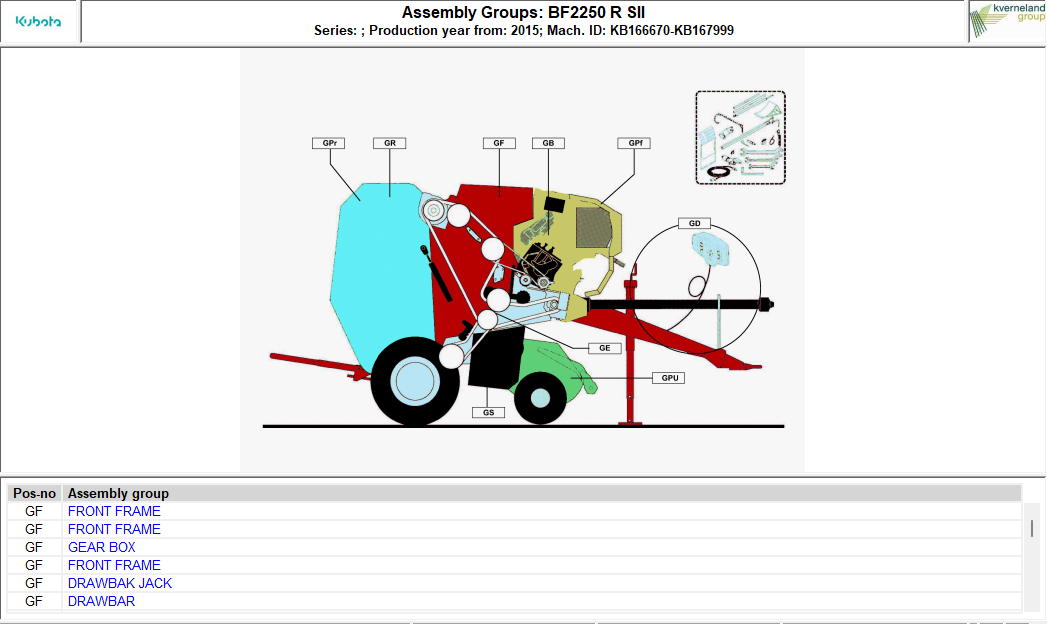 Kubota

Assembly Groups: BF2250 R SII
Series: ; Production year from: 2015; Mach. ID: KB166670-KB167999

kverneland group

GPr
GR
GF
GB
GPf
GD
GE
GPU
GS

| Pos-no | Assembly group |
|---|---|
| GF | FRONT FRAME |
| GF | FRONT FRAME |
| GF | GEAR BOX |
| GF | FRONT FRAME |
| GF | DRAWBAK JACK |
| GF | DRAWBAR |