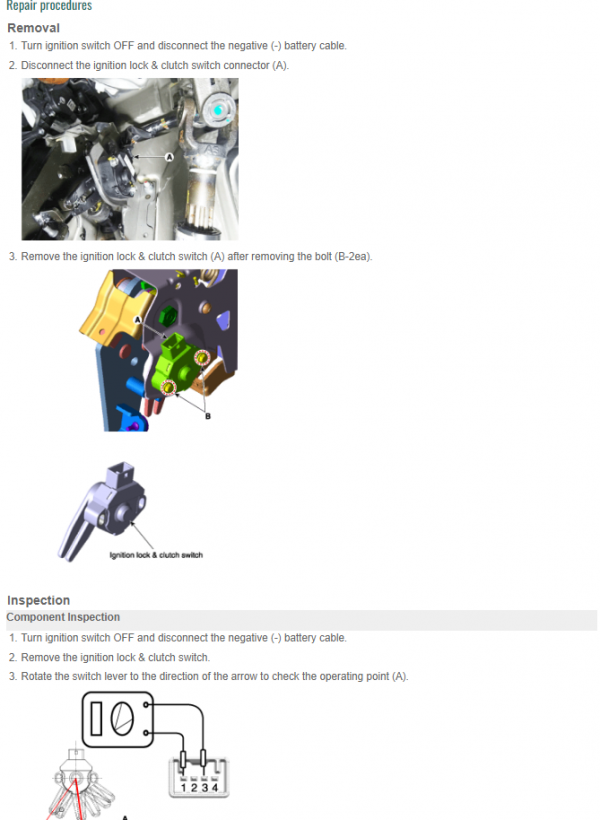 Repair procedures

Removal

1. Turn ignition switch OFF and disconnect the negative (-) battery cable.

2. Disconnect the ignition lock & clutch switch connector (A).

A

3. Remove the ignition lock & clutch switch (A) after removing the bolt (B-2ea).

A

B

Ignition lock & clutch switch

Inspection

Component Inspection

1. Turn ignition switch OFF and disconnect the negative (-) battery cable.

2. Remove the ignition lock & clutch switch.

3. Rotate the switch lever to the direction of the arrow to check the operating point (A).

1 2 3 4

A